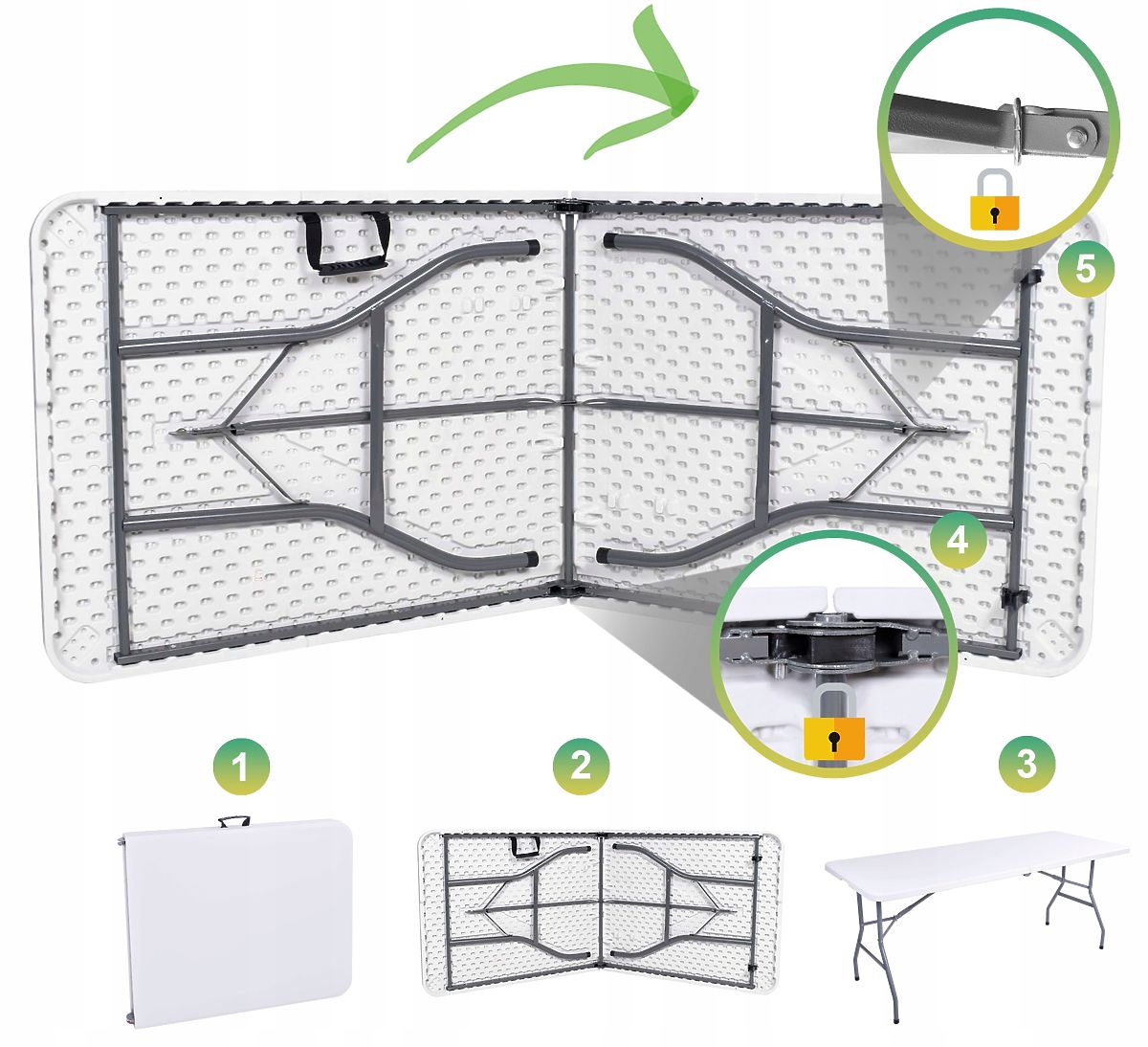 5

4

1

2

3