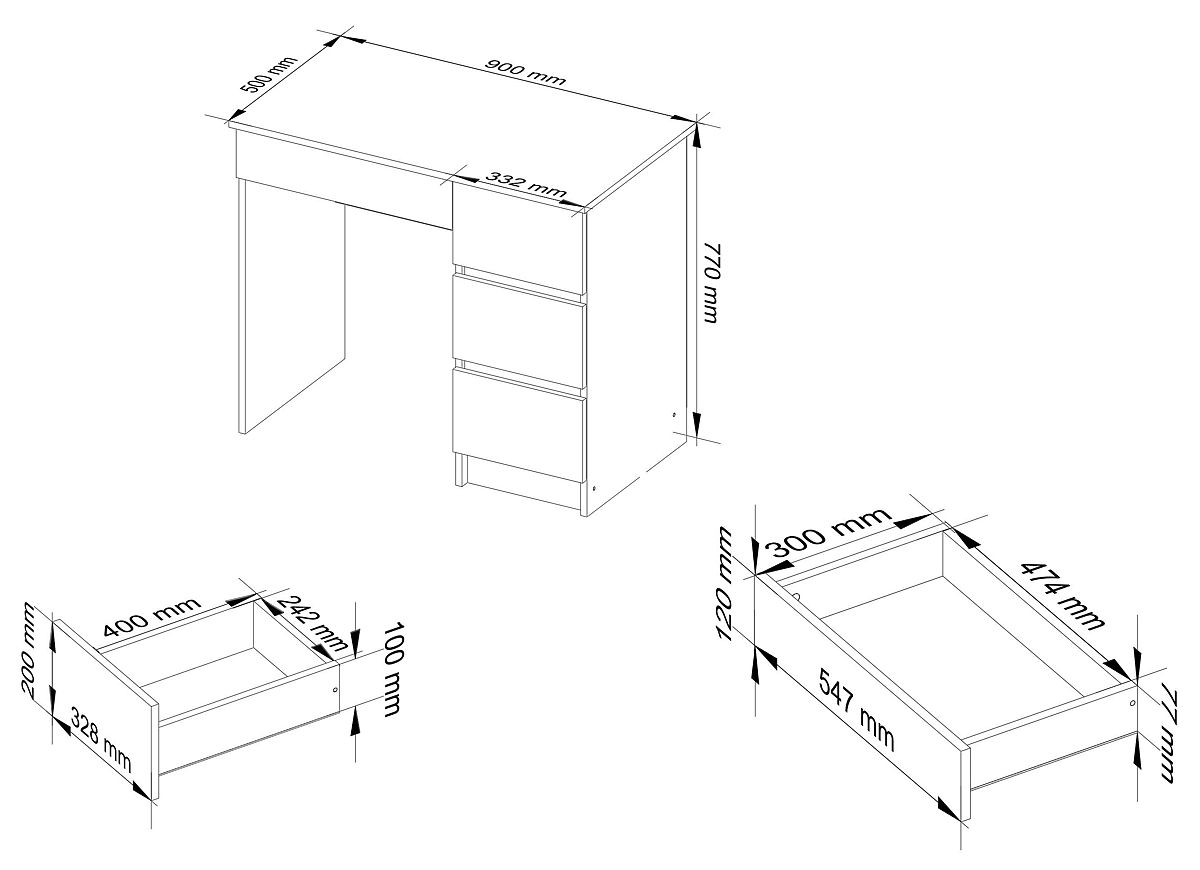 500 mm
900 mm
332 mm
770 mm

200 mm
400 mm
242 mm
100 mm
328 mm

120 mm
300 mm
474 mm
547 mm
77 mm