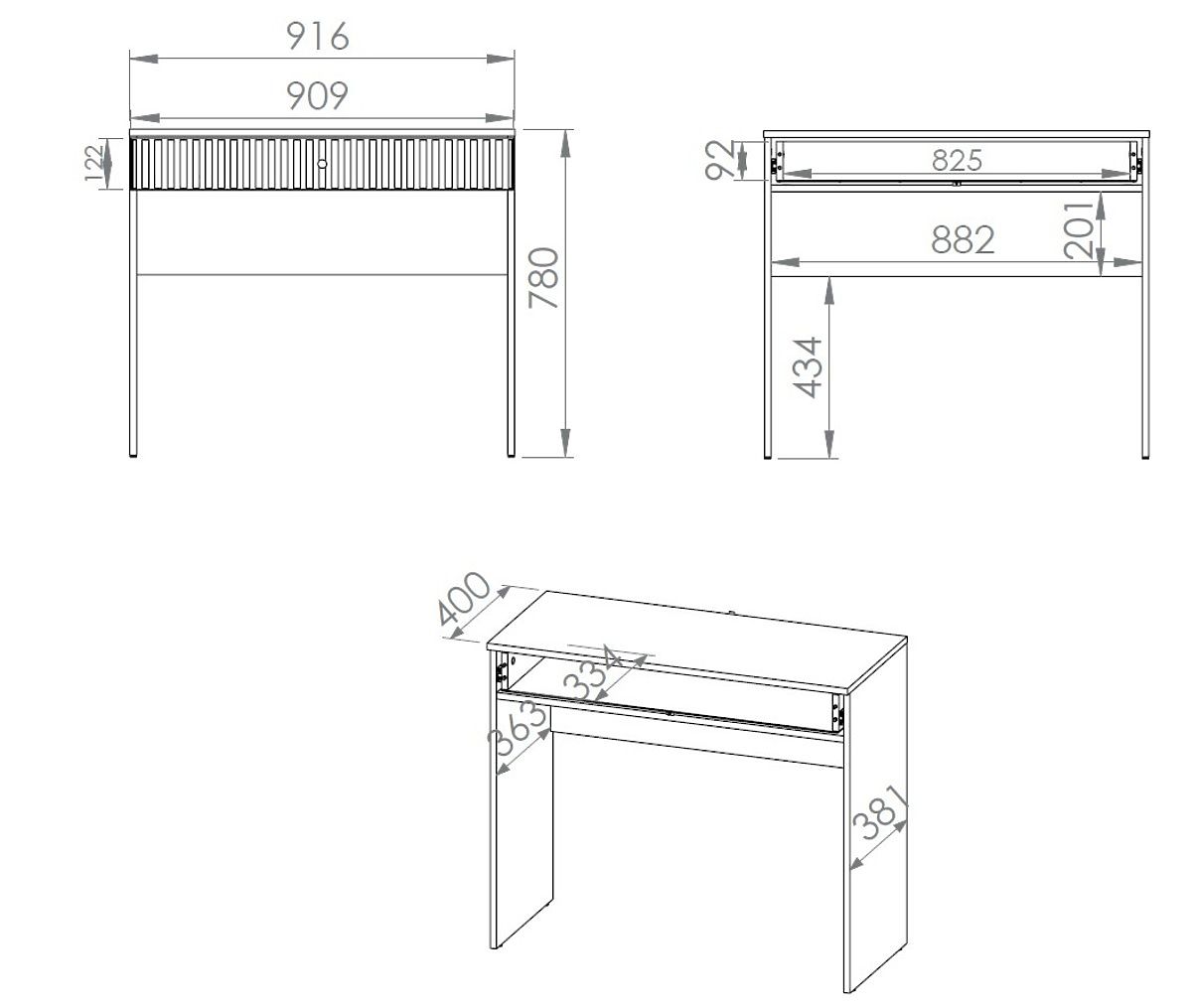 916
909
122
780
92
825
882
201
434
400
334
363
381